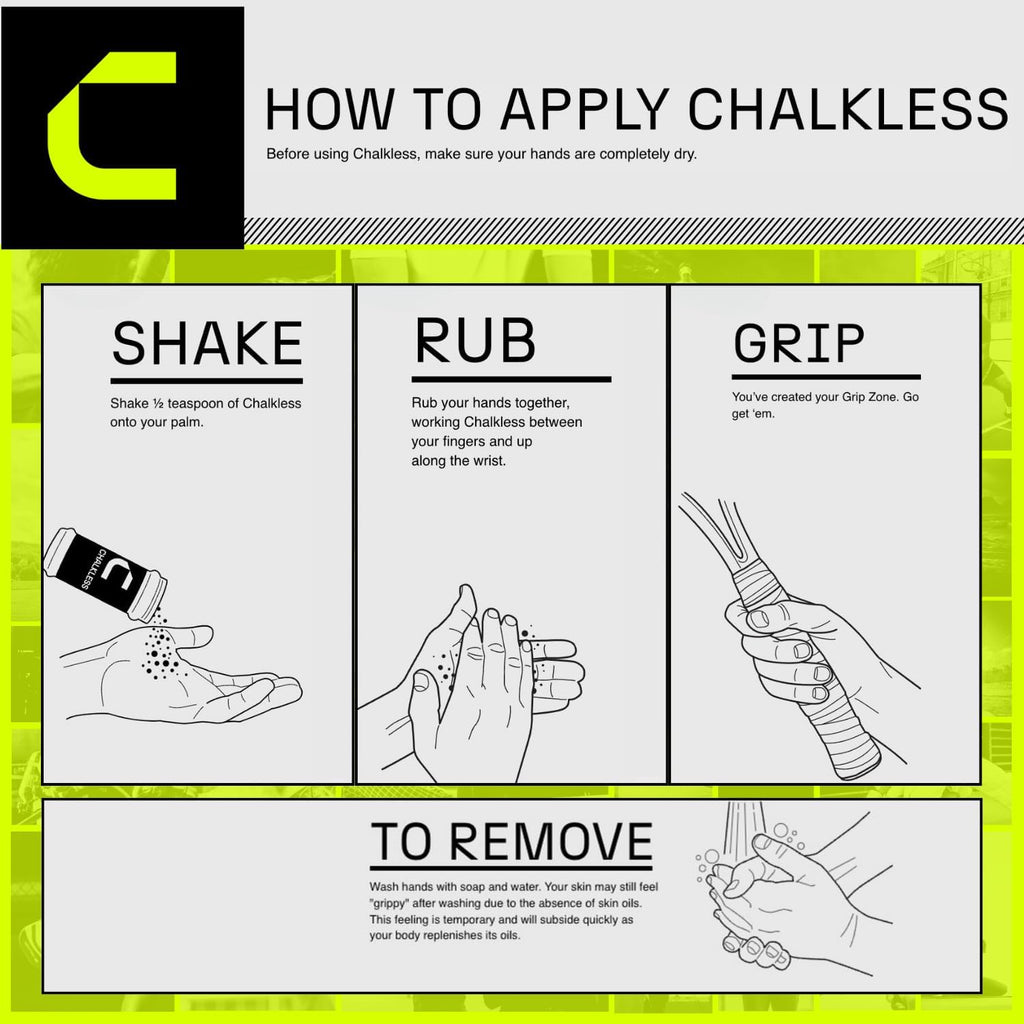 HOW TO APPLY CHALKLESS

Before using Chalkless, make sure your hands are completely dry.

SHAKE

Shake ½ teaspoon of Chalkless onto your palm.

CHALKLESS

RUB

Rub your hands together, working Chalkless between your fingers and up along the wrist.

GRIP

You've created your Grip Zone. Go get 'em.

TO REMOVE

Wash hands with soap and water. Your skin may still feel "grippy" after washing due to the absence of skin oils. This feeling is temporary and will subside quickly as your body replenishes its oils.