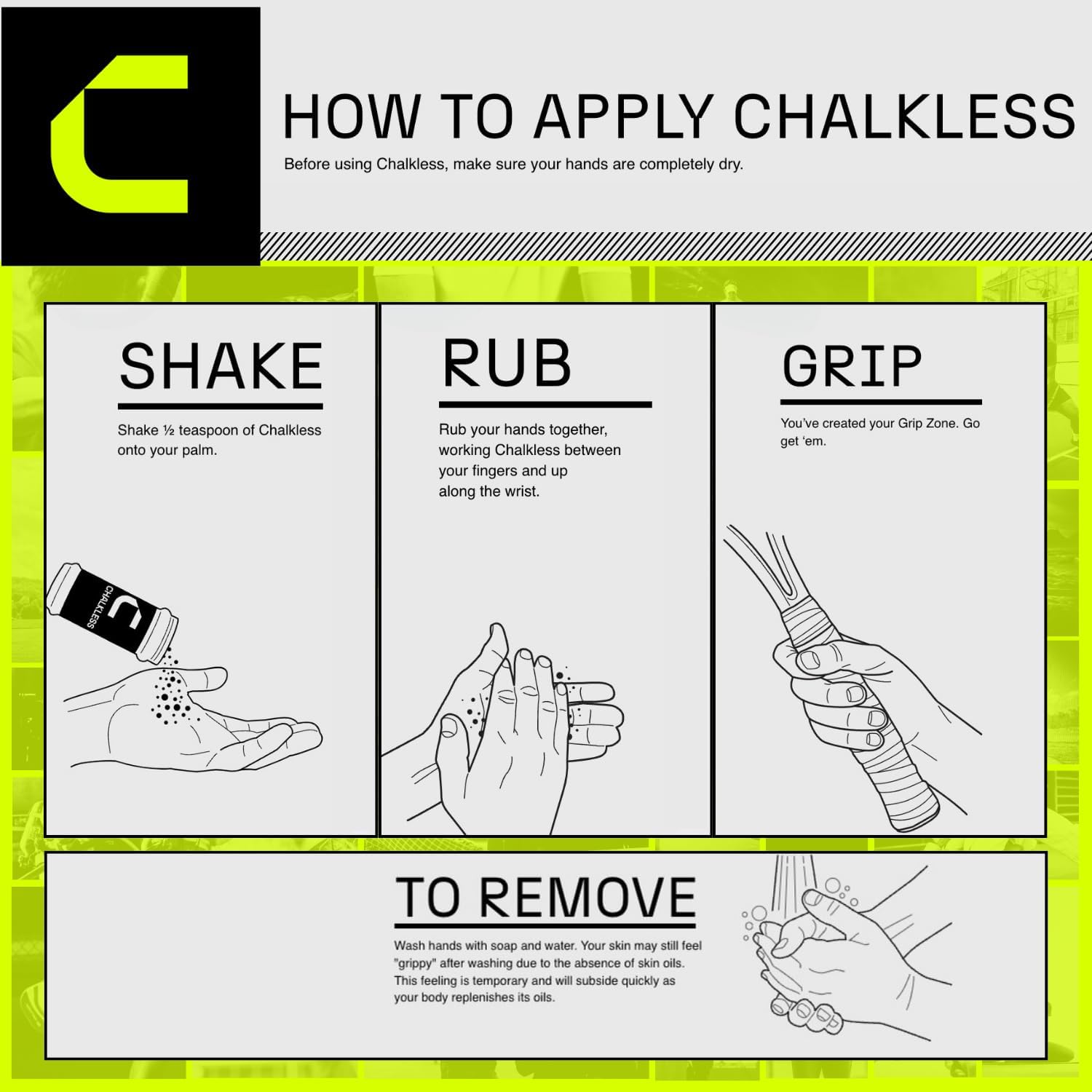 HOW TO APPLY CHALKLESS

Before using Chalkless, make sure your hands are completely dry.

SHAKE

Shake ½ teaspoon of Chalkless onto your palm.

CHALKLESS

RUB

Rub your hands together, working Chalkless between your fingers and up along the wrist.

GRIP

You've created your Grip Zone. Go get 'em.

TO REMOVE

Wash hands with soap and water. Your skin may still feel "grippy" after washing due to the absence of skin oils. This feeling is temporary and will subside quickly as your body replenishes its oils.